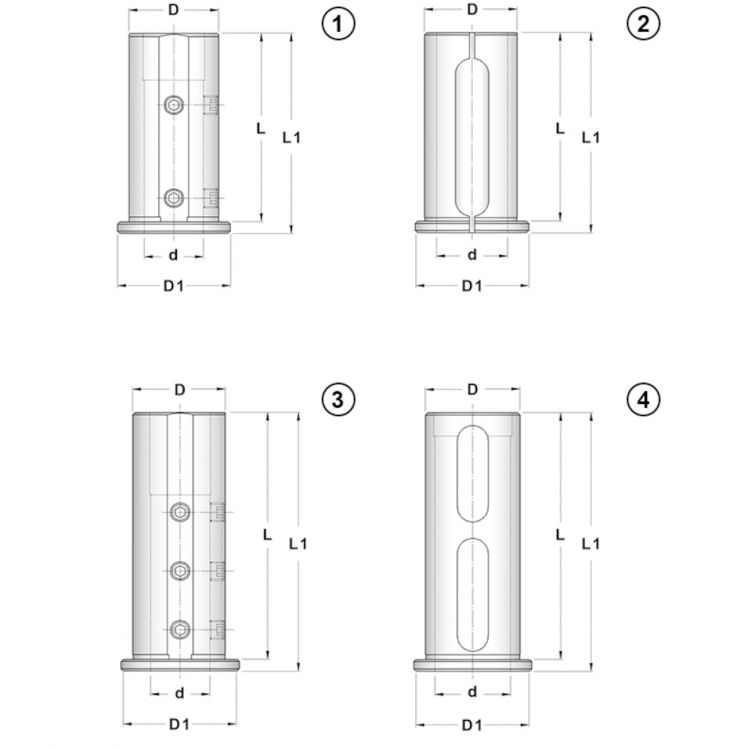 D
1
L
L1
d
D1

D
2
L
L1
d
D1

D
3
L
L1
d
D1

D
4
L
L1
d
D1