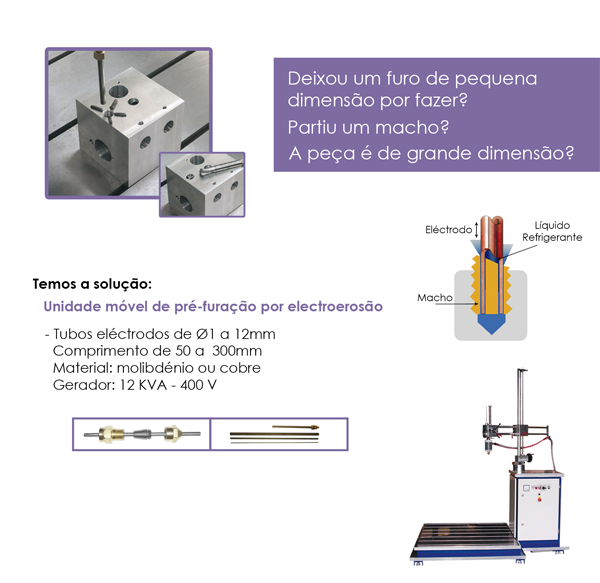 Deixou um furo de pequena dimensão por fazer?
Partiu um macho?
A peça é de grande dimensão?

Eléctrodo
Líquido Refrigerante
Macho

Temos a solução:
Unidade móvel de pré-furação por electroerosão

- Tubos eléctrodos de Ø1 a 12mm
Comprimento de 50 a 300mm
Material: molibdénio ou cobre
Gerador: 12 KVA - 400 V