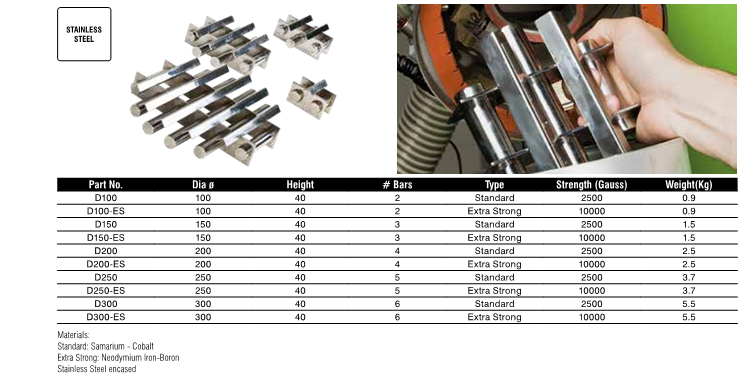 STAINLESS STEEL

| Part No. | Dia ø | Height | # Bars | Type | Strength (Gauss) | Weight(Kg) |
|---|---|---|---|---|---|---|
| D100 | 100 | 40 | 2 | Standard | 2500 | 0.9 |
| D100-ES | 100 | 40 | 2 | Extra Strong | 10000 | 0.9 |
| D150 | 150 | 40 | 3 | Standard | 2500 | 1.5 |
| D150-ES | 150 | 40 | 3 | Extra Strong | 10000 | 1.5 |
| D200 | 200 | 40 | 4 | Standard | 2500 | 2.5 |
| D200-ES | 200 | 40 | 4 | Extra Strong | 10000 | 2.5 |
| D250 | 250 | 40 | 5 | Standard | 2500 | 3.7 |
| D250-ES | 250 | 40 | 5 | Extra Strong | 10000 | 3.7 |
| D300 | 300 | 40 | 6 | Standard | 2500 | 5.5 |
| D300-ES | 300 | 40 | 6 | Extra Strong | 10000 | 5.5 |

Materials:
Standard: Samarium - Cobalt
Extra Strong: Neodymium Iron-Boron
Stainless Steel encased