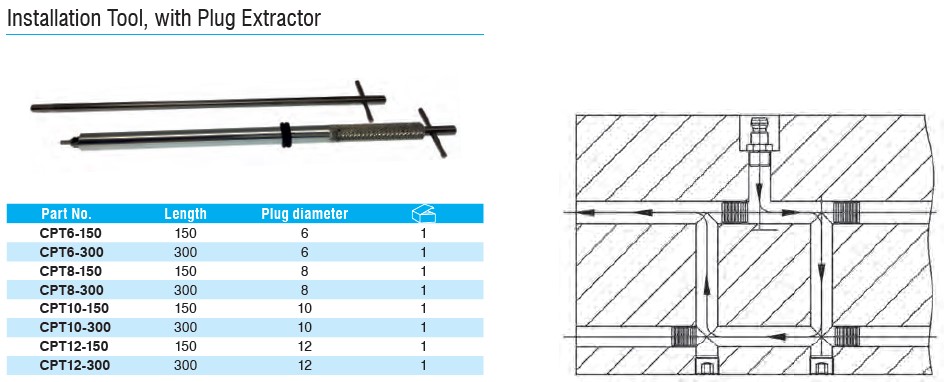 Installation Tool, with Plug Extractor

| Part No. | Length | Plug diameter | |
|---|---|---|---|
| CPT6-150 | 150 | 6 | 1 |
| CPT6-300 | 300 | 6 | 1 |
| CPT8-150 | 150 | 8 | 1 |
| CPT8-300 | 300 | 8 | 1 |
| CPT10-150 | 150 | 10 | 1 |
| CPT10-300 | 300 | 10 | 1 |
| CPT12-150 | 150 | 12 | 1 |
| CPT12-300 | 300 | 12 | 1 |