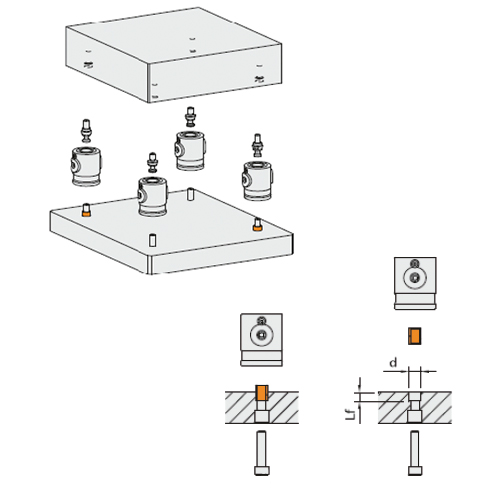 d

Lf