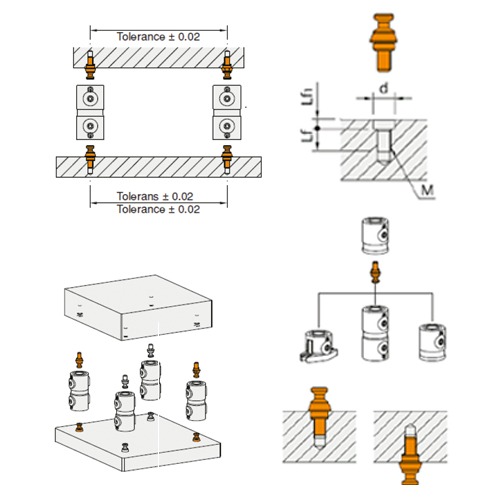 Tolerance ± 0.02

Tolerans ± 0.02
Tolerance ± 0.02

d
Lf1
Lf
M