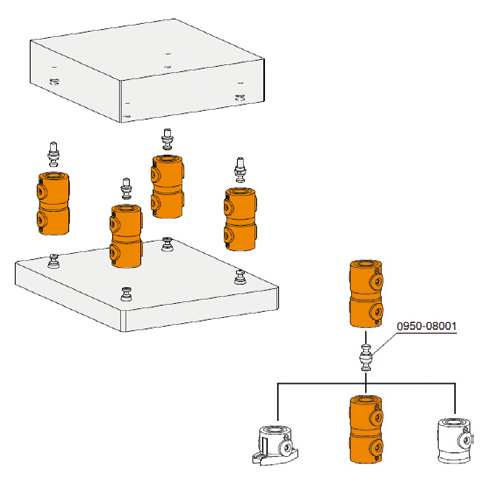 0950-08001