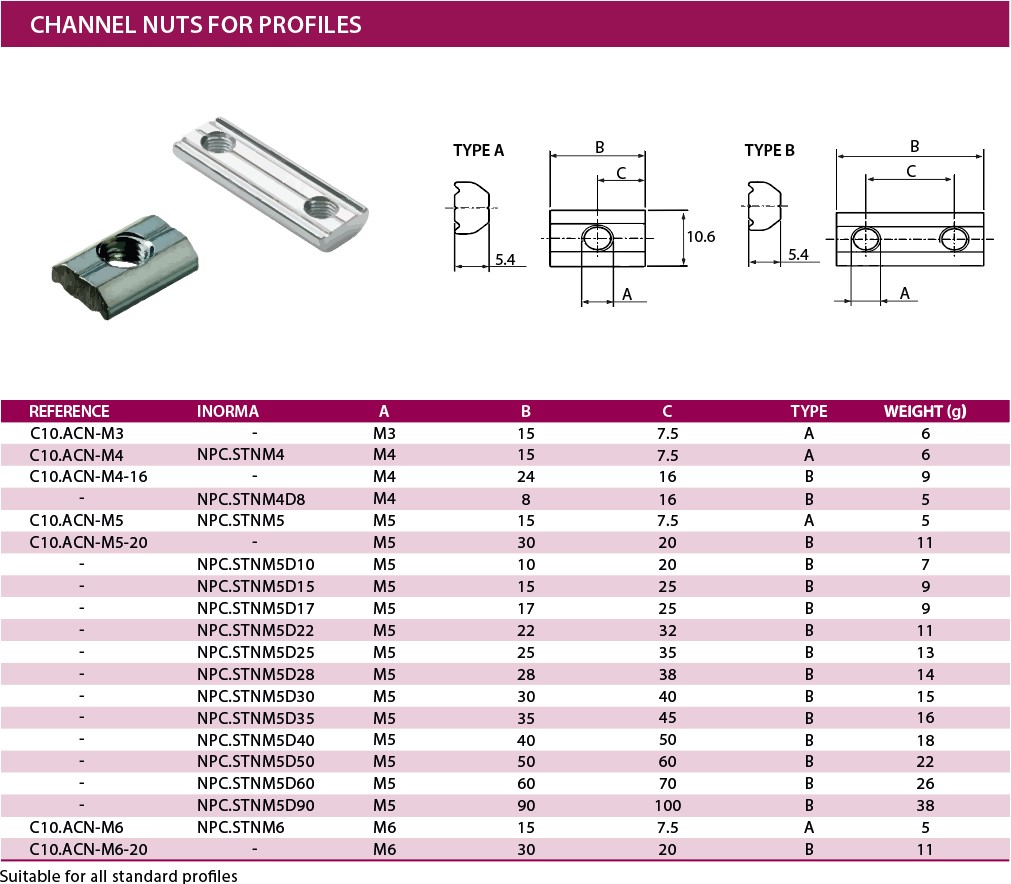 CHANNEL NUTS FOR PROFILES

TYPE A

B

C

10.6

5.4

A

TYPE B

B

C

5.4

A

| REFERENCE | INORMA | A | B | C | TYPE | WEIGHT (g) |
|---|---|---|---|---|---|---|
| C10.ACN-M3 | - | M3 | 15 | 7.5 | A | 6 |
| C10.ACN-M4 | NPC.STNM4 | M4 | 15 | 7.5 | A | 6 |
| C10.ACN-M4-16 | - | M4 | 24 | 16 | B | 9 |
| - | NPC.STNM4D8 | M4 | 8 | 16 | B | 5 |
| C10.ACN-M5 | NPC.STNM5 | M5 | 15 | 7.5 | A | 5 |
| C10.ACN-M5-20 | - | M5 | 30 | 20 | B | 11 |
| - | NPC.STNM5D10 | M5 | 10 | 20 | B | 7 |
| - | NPC.STNM5D15 | M5 | 15 | 25 | B | 9 |
| - | NPC.STNM5D17 | M5 | 17 | 25 | B | 9 |
| - | NPC.STNM5D22 | M5 | 22 | 32 | B | 11 |
| - | NPC.STNM5D25 | M5 | 25 | 35 | B | 13 |
| - | NPC.STNM5D28 | M5 | 28 | 38 | B | 14 |
| - | NPC.STNM5D30 | M5 | 30 | 40 | B | 15 |
| - | NPC.STNM5D35 | M5 | 35 | 45 | B | 16 |
| - | NPC.STNM5D40 | M5 | 40 | 50 | B | 18 |
| - | NPC.STNM5D50 | M5 | 50 | 60 | B | 22 |
| - | NPC.STNM5D60 | M5 | 60 | 70 | B | 26 |
| - | NPC.STNM5D90 | M5 | 90 | 100 | B | 38 |
| C10.ACN-M6 | NPC.STNM6 | M6 | 15 | 7.5 | A | 5 |
| C10.ACN-M6-20 | - | M6 | 30 | 20 | B | 11 |

Suitable for all standard profiles