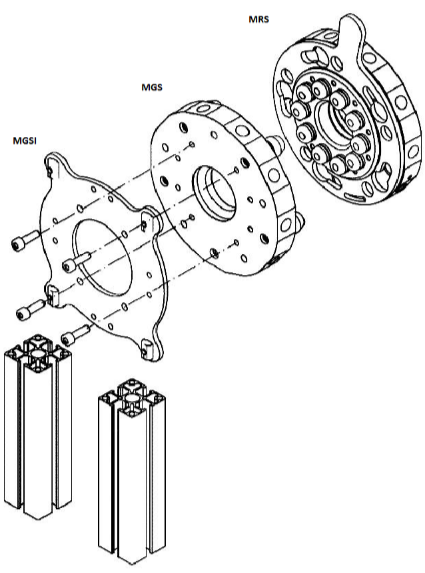 MRS

MGS

MGSI