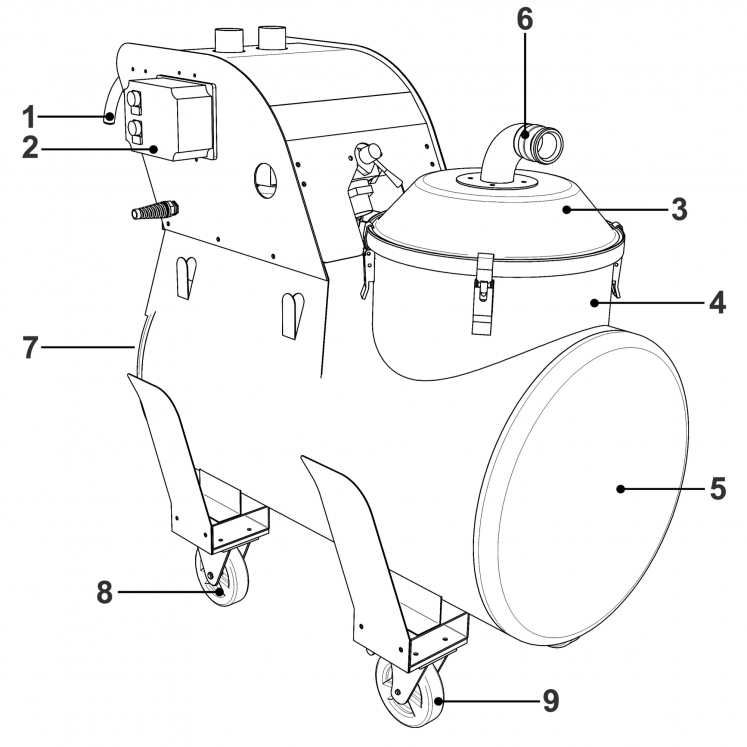 6
1
2
3
4
7
5
8
9